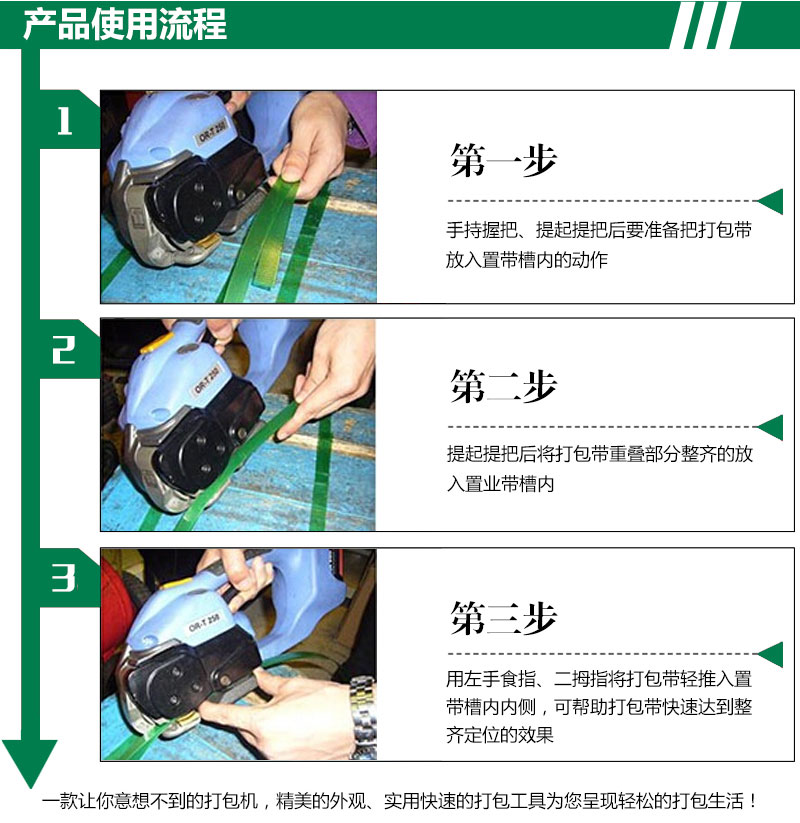 产品使用流程

1

OR-T 250

第一步

手持握把、提起提把后要准备把打包带放入置带槽内的动作

2

OR-T 250

第二步

提起提把后将打包带重叠部分整齐的放入置业带槽内

3

OR-T 250

第三步

用左手食指、二拇指将打包带轻推入置带槽内内侧，可帮助打包带快速达到整齐定位的效果

一款让你意想不到的打包机，精美的外观、实用快速的打包工具为您呈现轻松的打包生活！